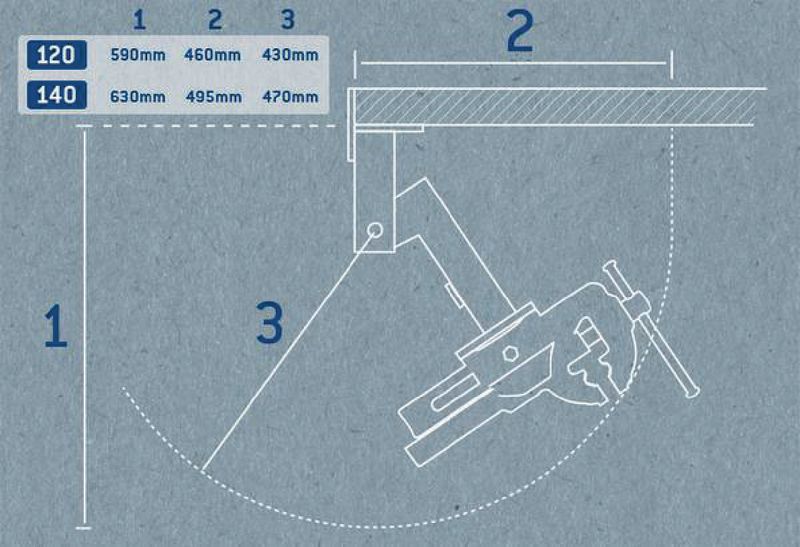 | | 1 | 2 | 3 |
|---|---|---|---|
| 120 | 590mm | 460mm | 430mm |
| 140 | 630mm | 495mm | 470mm |

2

1

3